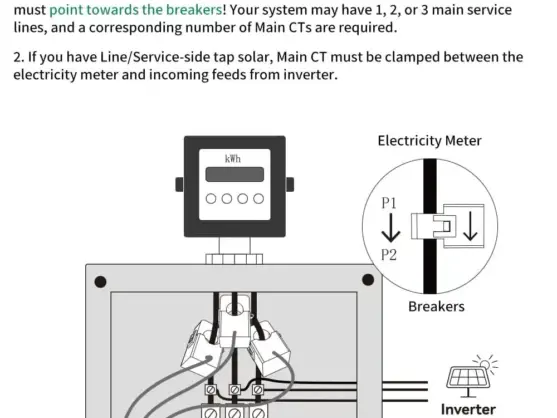 must point towards the breakers! Your system may have 1, 2, or 3 main service lines, and a corresponding number of Main CTs are required.

2. If you have Line/Service-side tap solar, Main CT must be clamped between the electricity meter and incoming feeds from inverter.

kWh

Electricity Meter

P1

P2

Breakers

Inverter