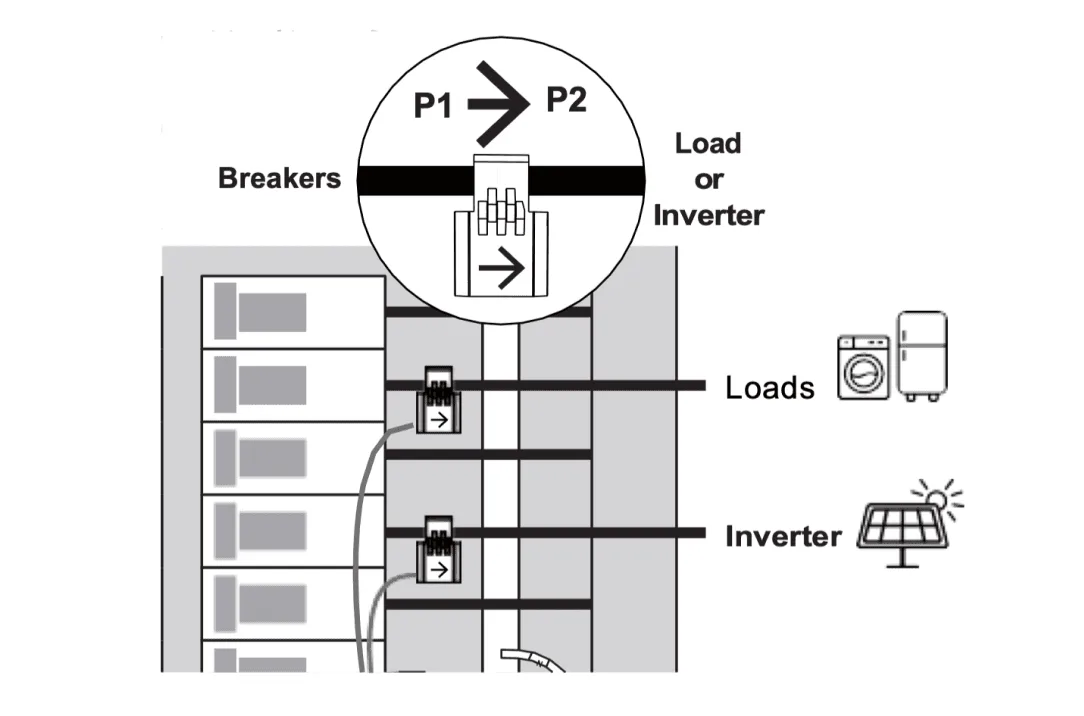 P1 → P2

Breakers

Load or Inverter

Loads

Inverter