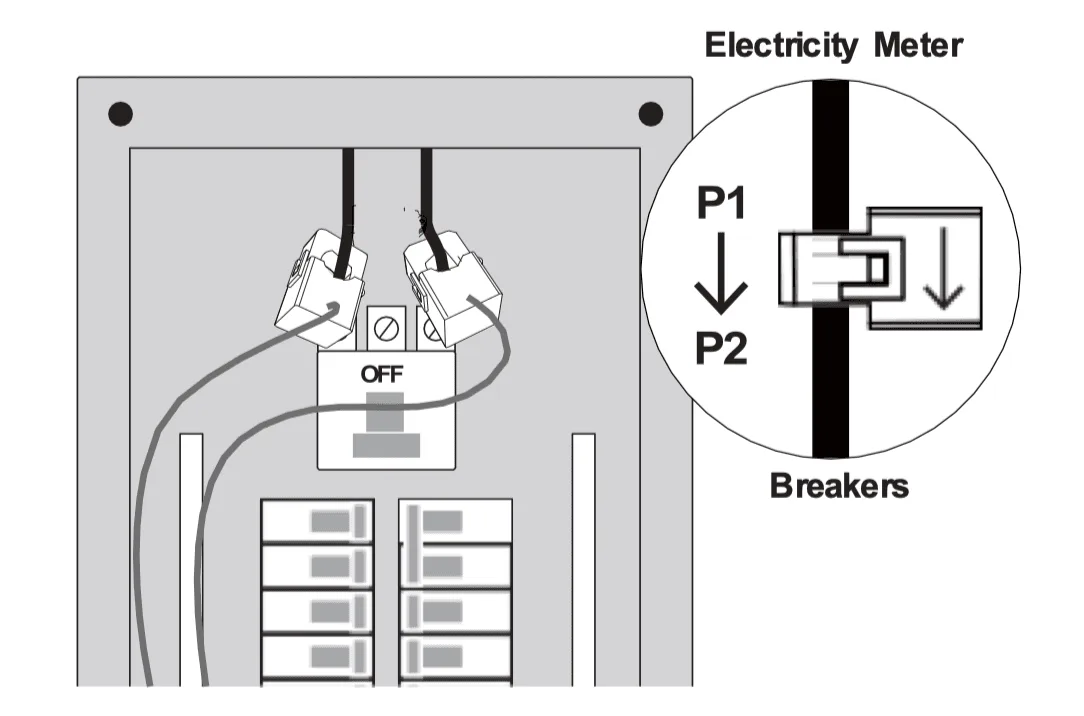 Electricity Meter

P1

P2

OFF

Breakers