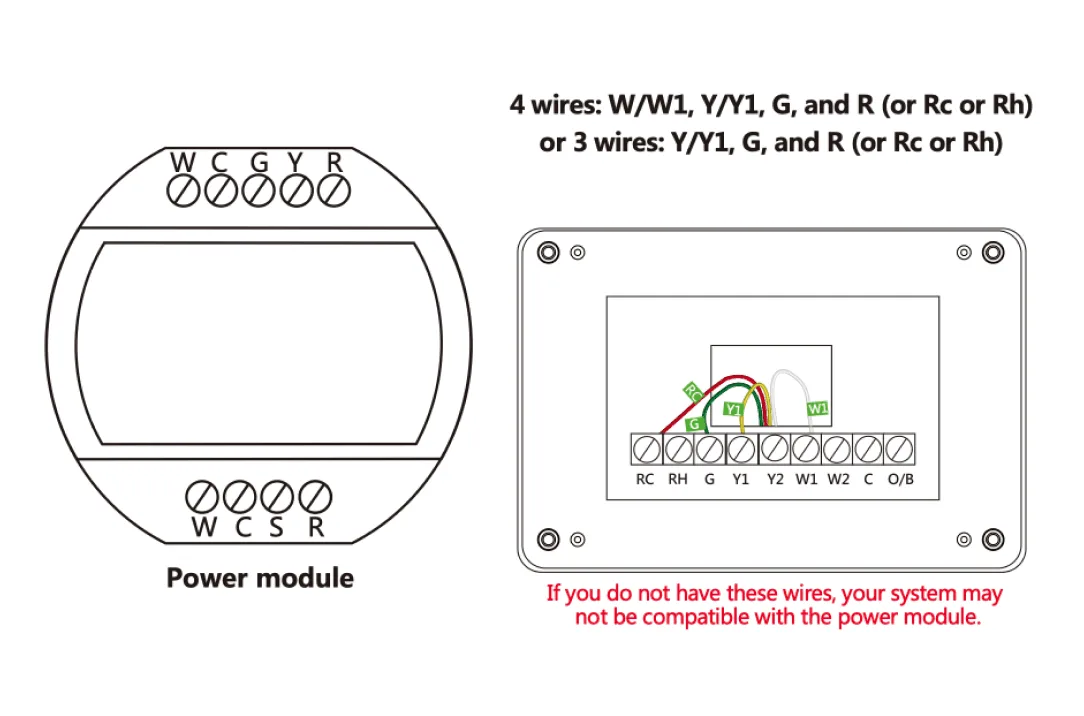 W C G Y R

W C S R

Power module

4 wires: W/W1, Y/Y1, G, and R (or Rc or Rh)
or 3 wires: Y/Y1, G, and R (or Rc or Rh)

RC
G
Y1
W1

RC RH G Y1 Y2 W1 W2 C O/B

If you do not have these wires, your system may not be compatible with the power module.