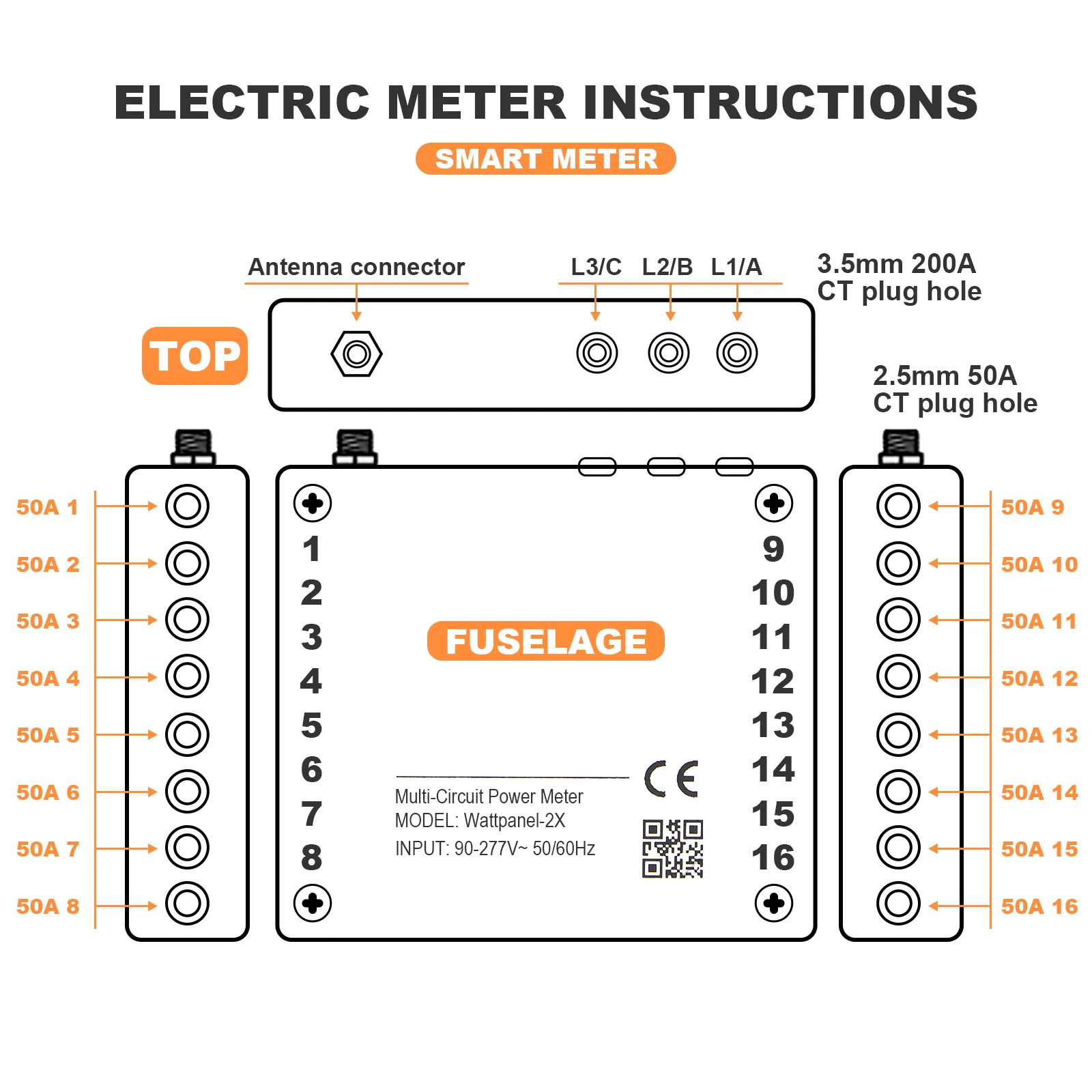 ELECTRIC METER INSTRUCTIONS

SMART METER

Antenna connector

L3/C L2/B L1/A

3.5mm 200A CT plug hole

TOP

2.5mm 50A CT plug hole

50A 1
50A 2
50A 3
50A 4
50A 5
50A 6
50A 7
50A 8

1
2
3
4
5
6
7
8

FUSELAGE

Multi-Circuit Power Meter
MODEL: Wattpanel-2X
INPUT: 90-277V~ 50/60Hz

CE

9
10
11
12
13
14
15
16

50A 9
50A 10
50A 11
50A 12
50A 13
50A 14
50A 15
50A 16