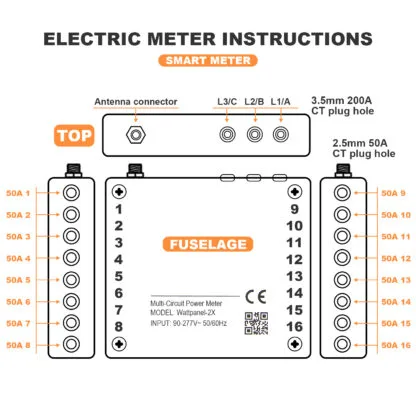 ELECTRIC METER INSTRUCTIONS

SMART METER

Antenna connector

L3/C L2/B L1/A

3.5mm 200A CT plug hole

TOP

2.5mm 50A CT plug hole

50A 1
50A 2
50A 3
50A 4
50A 5
50A 6
50A 7
50A 8

1
2
3
4
5
6
7
8

FUSELAGE

Multi-Circuit Power Meter
MODEL: Wattpanel-2X
INPUT: 90-277V~ 50/60Hz

CE

9
10
11
12
13
14
15
16

50A 9
50A 10
50A 11
50A 12
50A 13
50A 14
50A 15
50A 16