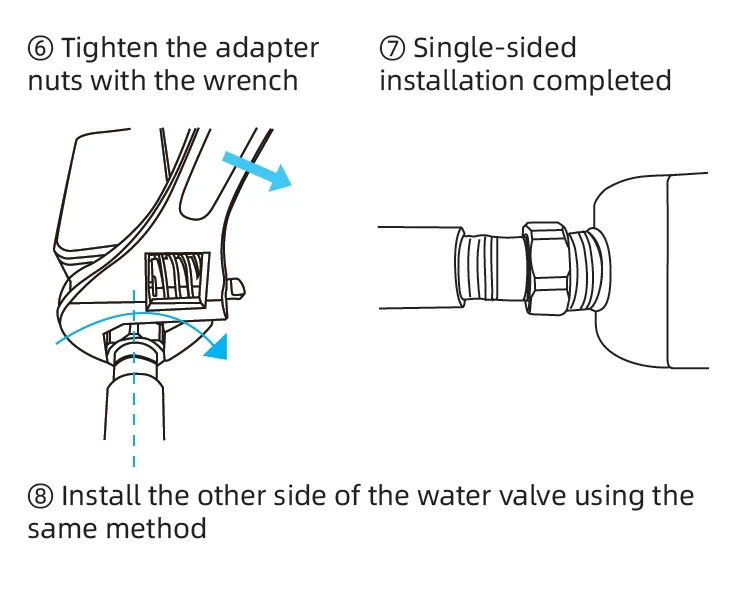 ⑥ Tighten the adapter nuts with the wrench

⑦ Single-sided installation completed

⑧ Install the other side of the water valve using the same method