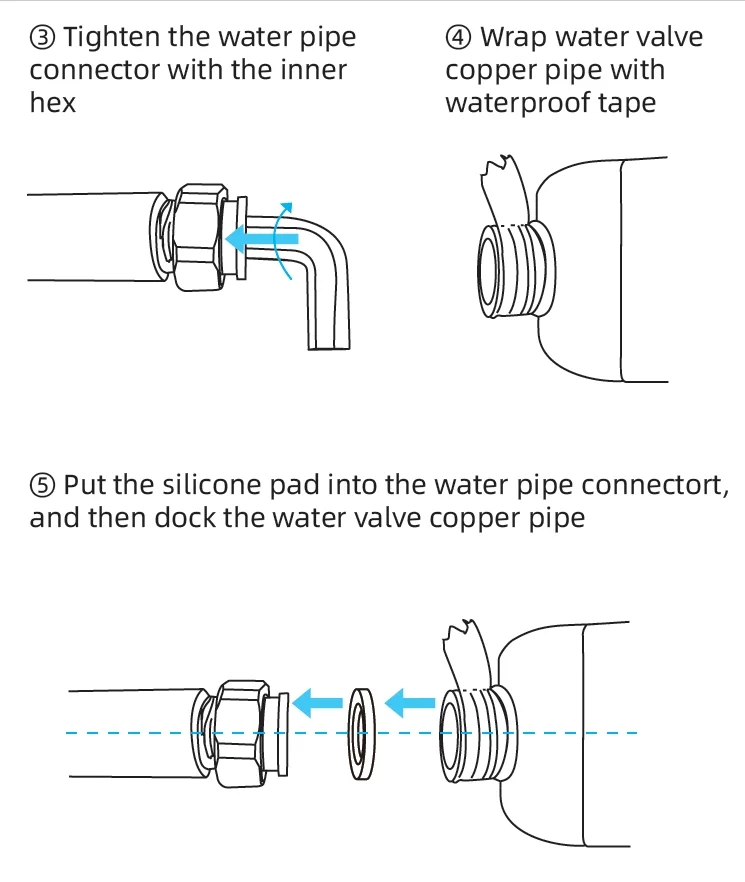 ③ Tighten the water pipe connector with the inner hex

④ Wrap water valve copper pipe with waterproof tape

⑤ Put the silicone pad into the water pipe connectort, and then dock the water valve copper pipe