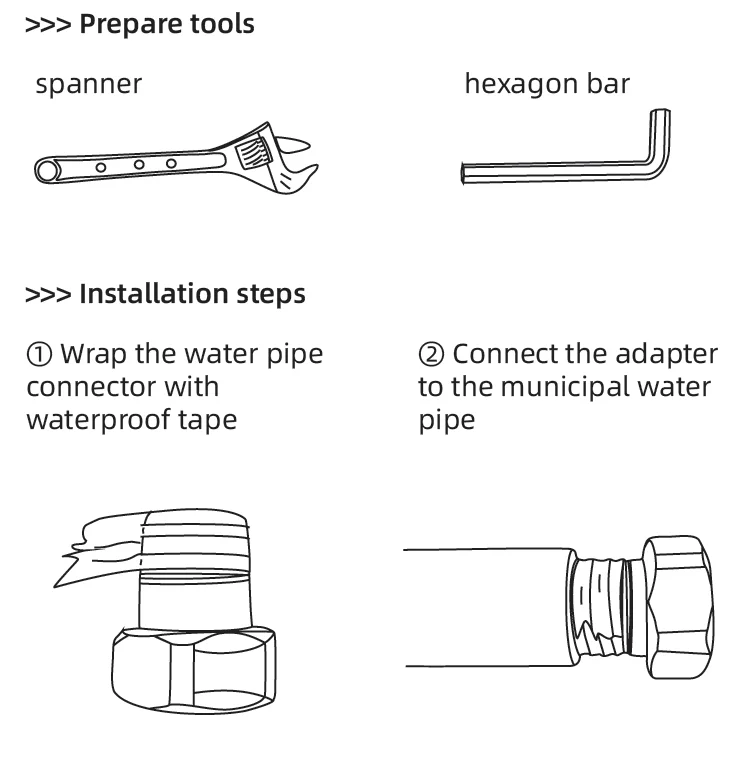 >>> Prepare tools

spanner

hexagon bar

>>> Installation steps

① Wrap the water pipe connector with waterproof tape

② Connect the adapter to the municipal water pipe