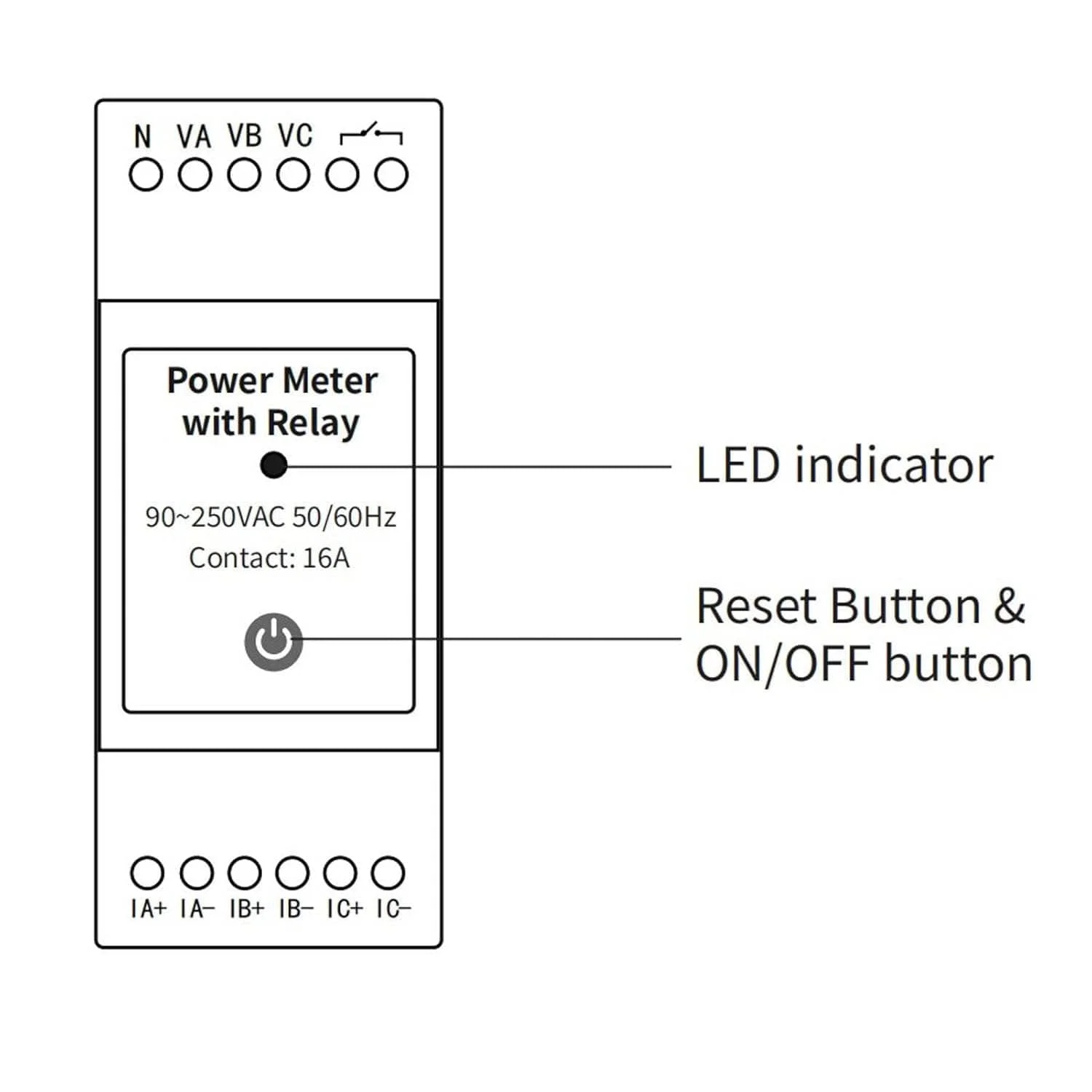 N VA VB VC

Power Meter with Relay

90~250VAC 50/60Hz
Contact: 16A

LED indicator

Reset Button & ON/OFF button

IA+ IA− IB+ IB− IC+ IC−